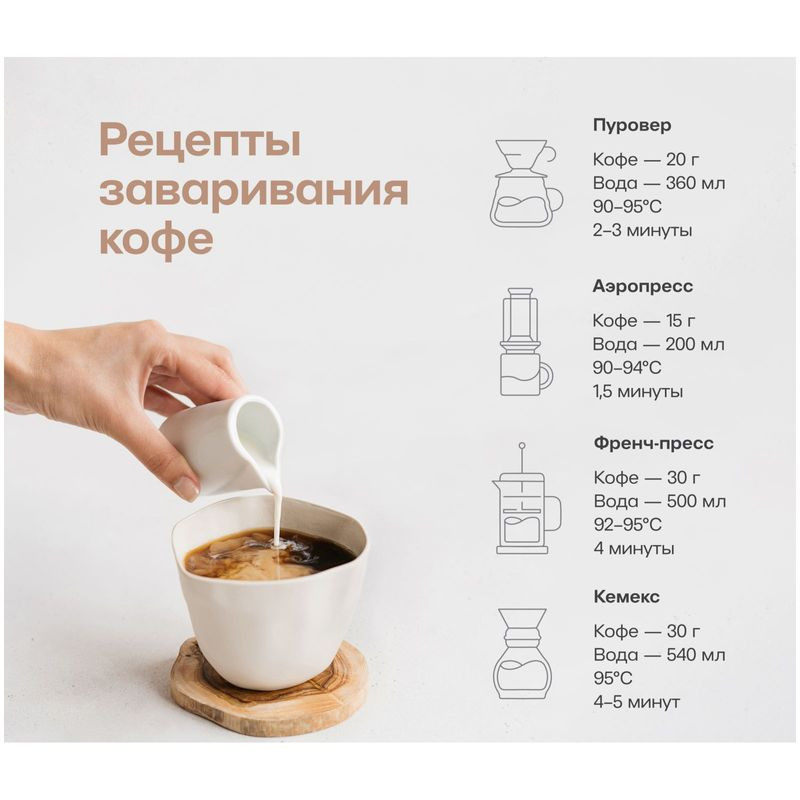 Рецепты заваривания кофе

Пуровер
Кофе — 20 г
Вода — 360 мл
90–95°C
2–3 минуты

Аэропресс
Кофе — 15 г
Вода — 200 мл
90–94°C
1,5 минуты

Френч-пресс
Кофе — 30 г
Вода — 500 мл
92–95°C
4 минуты

Кемекс
Кофе — 30 г
Вода — 540 мл
95°C
4–5 минут