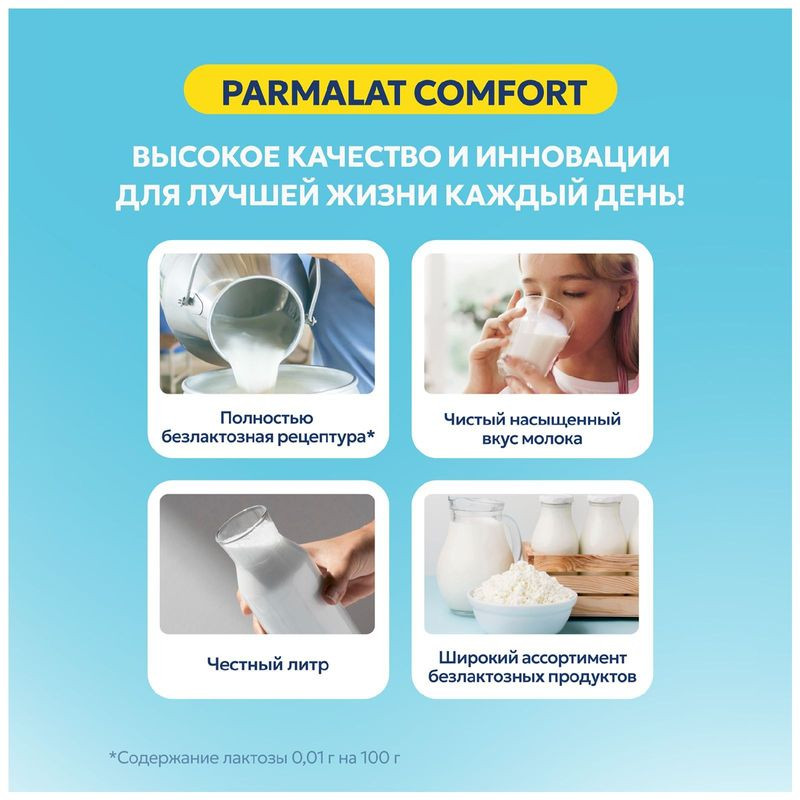 PARMALAT COMFORT

ВЫСОКОЕ КАЧЕСТВО И ИННОВАЦИИ ДЛЯ ЛУЧШЕЙ ЖИЗНИ КАЖДЫЙ ДЕНЬ!

Полностью безлактозная рецептура*

Чистый насыщенный вкус молока

Честный литр

Широкий ассортимент безлактозных продуктов

*Содержание лактозы 0,01 г на 100 г