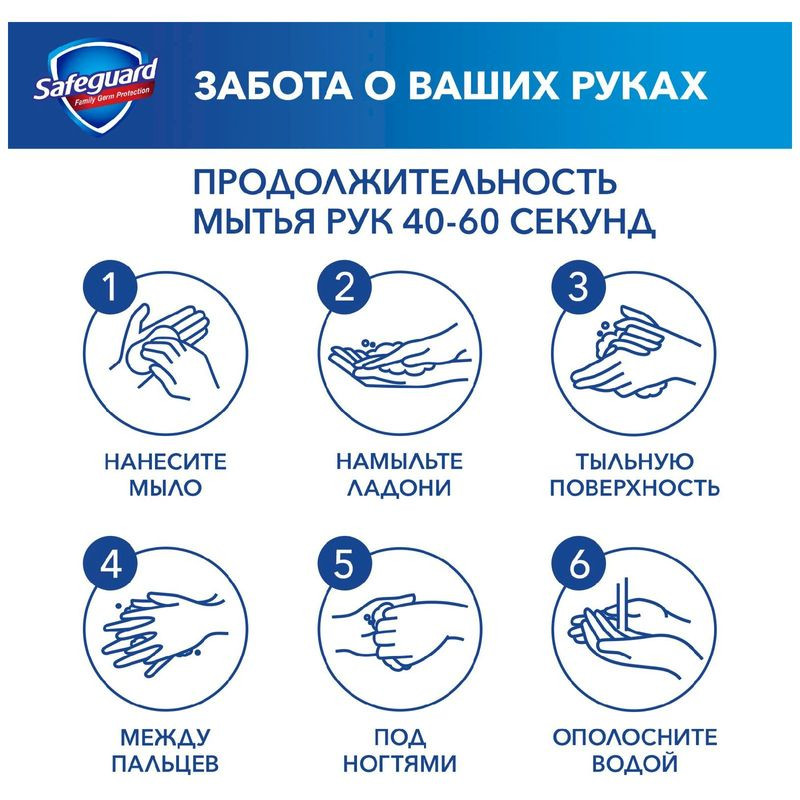 Safeguard
Family Germ Protection

ЗАБОТА О ВАШИХ РУКАХ

ПРОДОЛЖИТЕЛЬНОСТЬ МЫТЬЯ РУК 40-60 СЕКУНД

1
НАНЕСИТЕ МЫЛО

2
НАМЫЛЬТЕ ЛАДОНИ

3
ТЫЛЬНУЮ ПОВЕРХНОСТЬ

4
МЕЖДУ ПАЛЬЦЕВ

5
ПОД НОГТЯМИ

6
ОПОЛОСНИТЕ ВОДОЙ