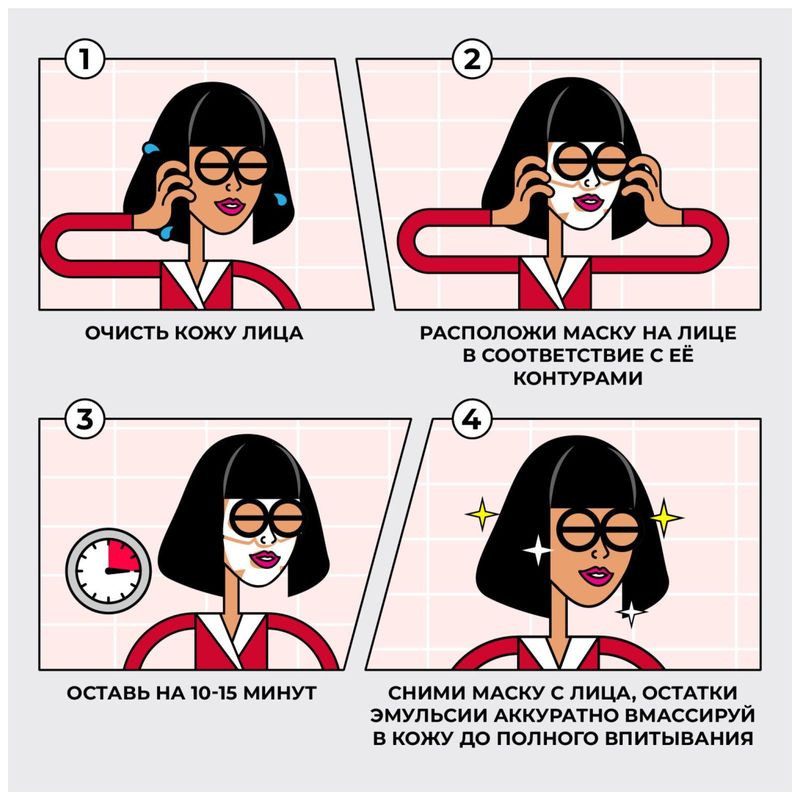 1

ОЧИСТЬ КОЖУ ЛИЦА

2

РАСПОЛОЖИ МАСКУ НА ЛИЦЕ В СООТВЕТСТВИЕ С ЕЁ КОНТУРАМИ

3

ОСТАВЬ НА 10-15 МИНУТ

4

СНИМИ МАСКУ С ЛИЦА, ОСТАТКИ ЭМУЛЬСИИ АККУРАТНО ВМАССИРУЙ В КОЖУ ДО ПОЛНОГО ВПИТЫВАНИЯ