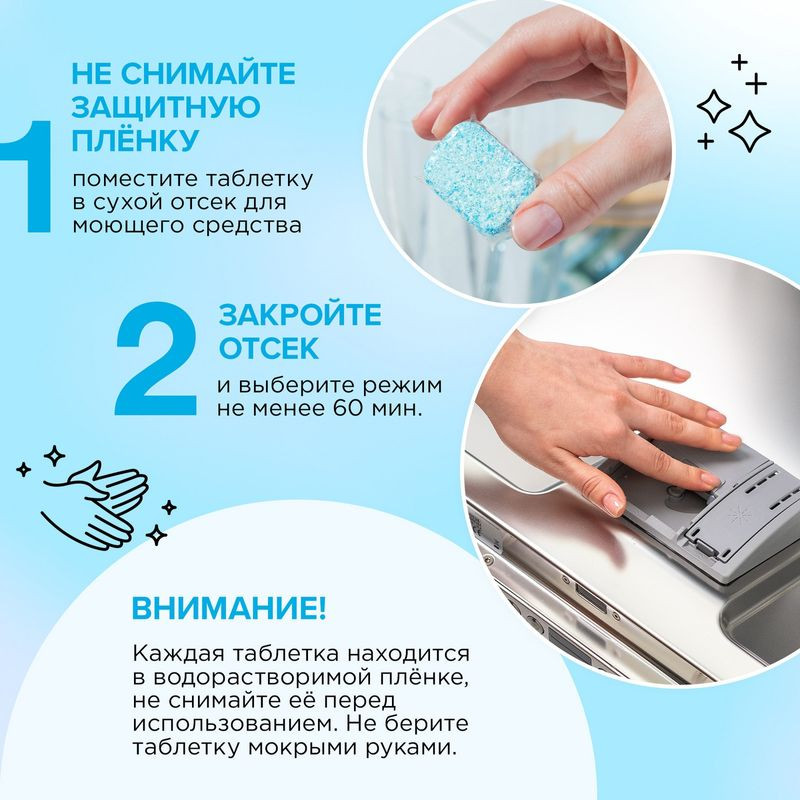 1
НЕ СНИМАЙТЕ ЗАЩИТНУЮ ПЛЁНКУ
поместите таблетку в сухой отсек для моющего средства

2
ЗАКРОЙТЕ ОТСЕК
и выберите режим не менее 60 мин.

ВНИМАНИЕ!
Каждая таблетка находится в водорастворимой плёнке, не снимайте её перед использованием. Не берите таблетку мокрыми руками.