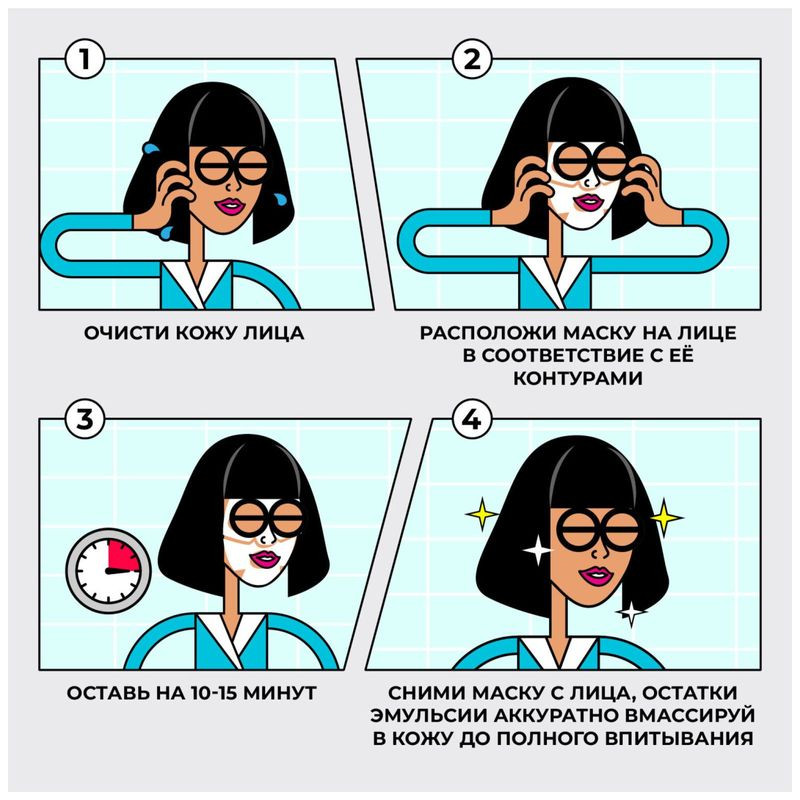 1

ОЧИСТИ КОЖУ ЛИЦА

2

РАСПОЛОЖИ МАСКУ НА ЛИЦЕ В СООТВЕТСТВИЕ С ЕЁ КОНТУРАМИ

3

ОСТАВЬ НА 10-15 МИНУТ

4

СНИМИ МАСКУ С ЛИЦА, ОСТАТКИ ЭМУЛЬСИИ АККУРАТНО ВМАССИРУЙ В КОЖУ ДО ПОЛНОГО ВПИТЫВАНИЯ