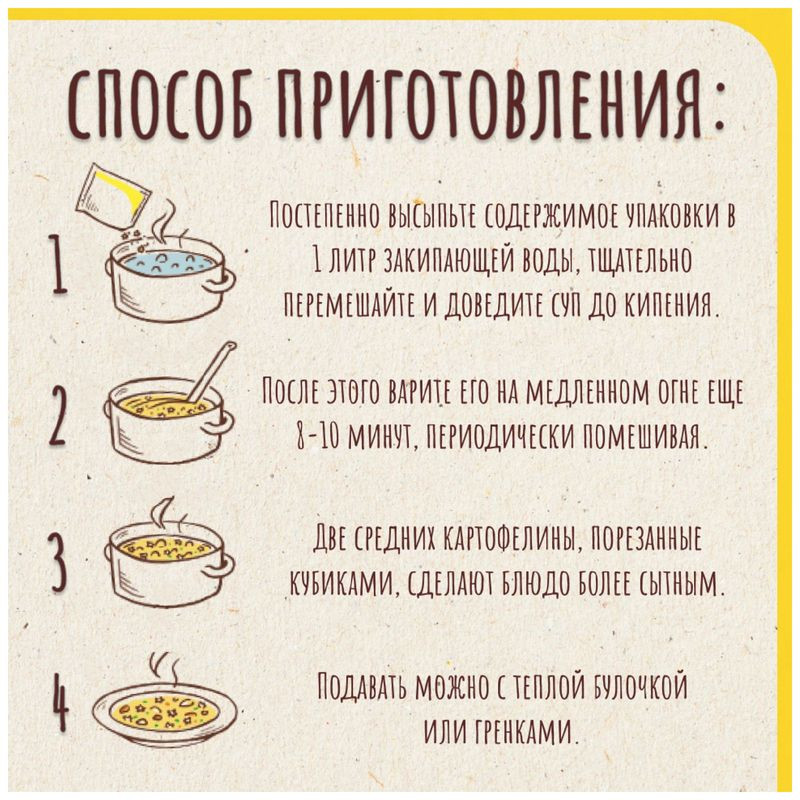 СПОСОБ ПРИГОТОВЛЕНИЯ:

1

Постепенно высыпьте содержимое упаковки в 1 литр закипающей воды, тщательно перемешайте и доведите суп до кипения.

2

После этого варите его на медленном огне еще 8-10 минут, периодически помешивая.

3

Две средних картофелины, порезанные кубиками, сделают блюдо более сытным.

4

Подавать можно с теплой булочкой или гренками.