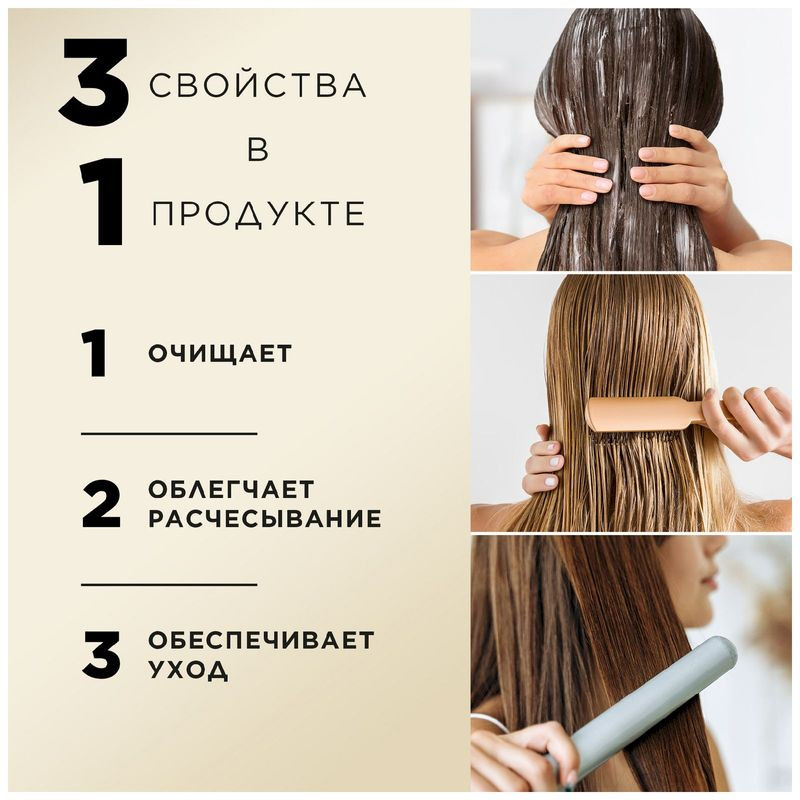 3 СВОЙСТВА
В
1 ПРОДУКТЕ

1 ОЧИЩАЕТ

2 ОБЛЕГЧАЕТ РАСЧЕСЫВАНИЕ

3 ОБЕСПЕЧИВАЕТ УХОД