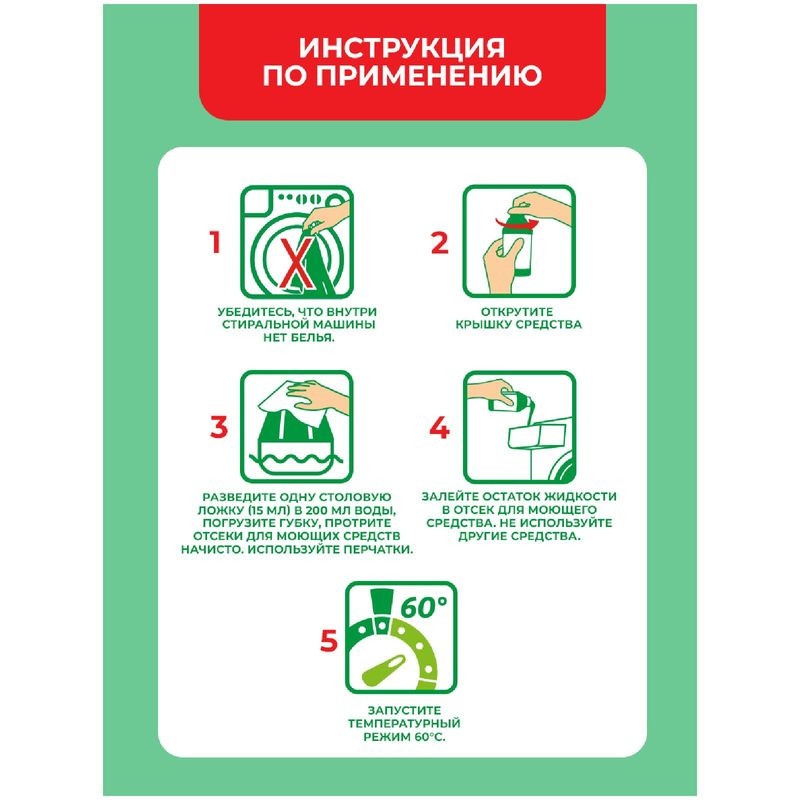 ИНСТРУКЦИЯ ПО ПРИМЕНЕНИЮ

1

УБЕДИТЕСЬ, ЧТО ВНУТРИ СТИРАЛЬНОЙ МАШИНЫ НЕТ БЕЛЬЯ.

2

ОТКРУТИТЕ КРЫШКУ СРЕДСТВА

3

РАЗВЕДИТЕ ОДНУ СТОЛОВУЮ ЛОЖКУ (15 МЛ) В 200 МЛ ВОДЫ, ПОГРУЗИТЕ ГУБКУ, ПРОТРИТЕ ОТСЕКИ ДЛЯ МОЮЩИХ СРЕДСТВ НАЧИСТО. ИСПОЛЬЗУЙТЕ ПЕРЧАТКИ.

4

ЗАЛЕЙТЕ ОСТАТОК ЖИДКОСТИ В ОТСЕК ДЛЯ МОЮЩЕГО СРЕДСТВА. НЕ ИСПОЛЬЗУЙТЕ ДРУГИЕ СРЕДСТВА.

5

60°

ЗАПУСТИТЕ ТЕМПЕРАТУРНЫЙ РЕЖИМ 60°С.